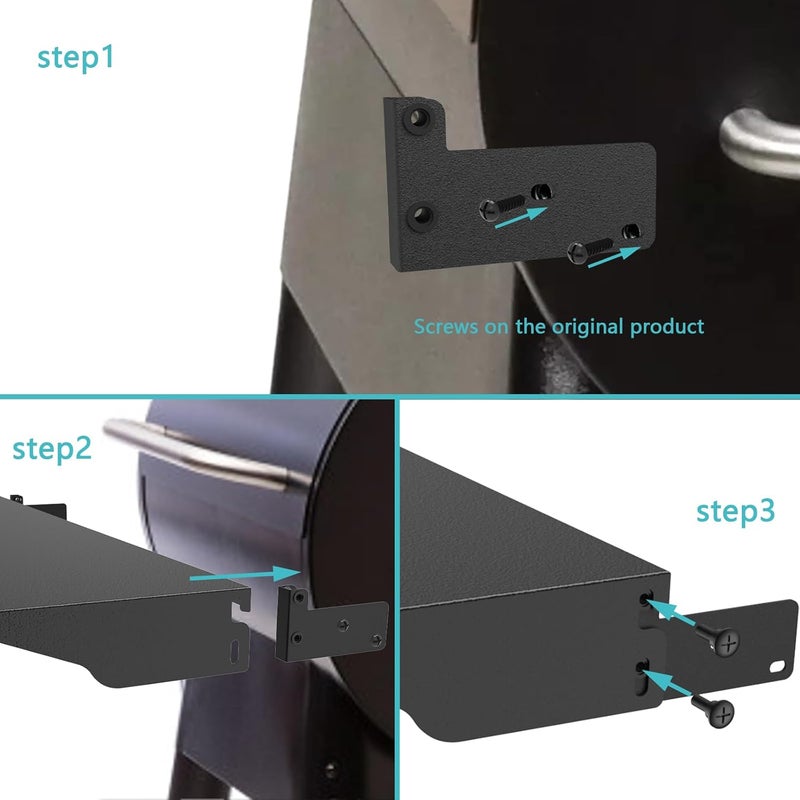 step1

Screws on the original product

step2

step3